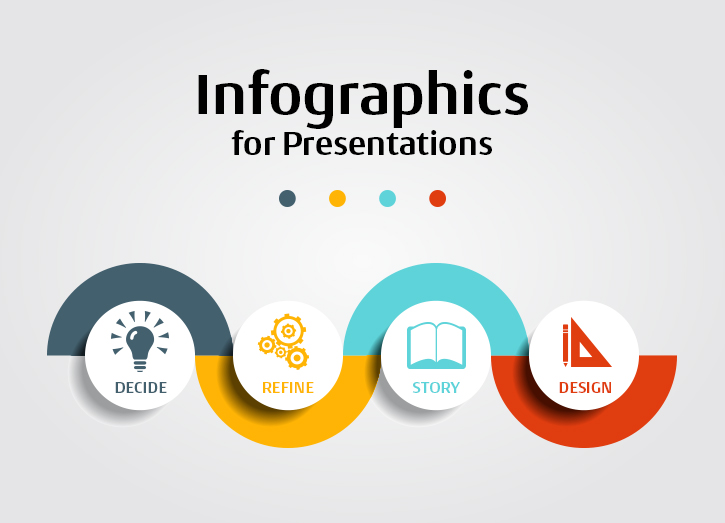 Infographics
for Presentations

DECIDE

REFINE

STORY

DESIGN