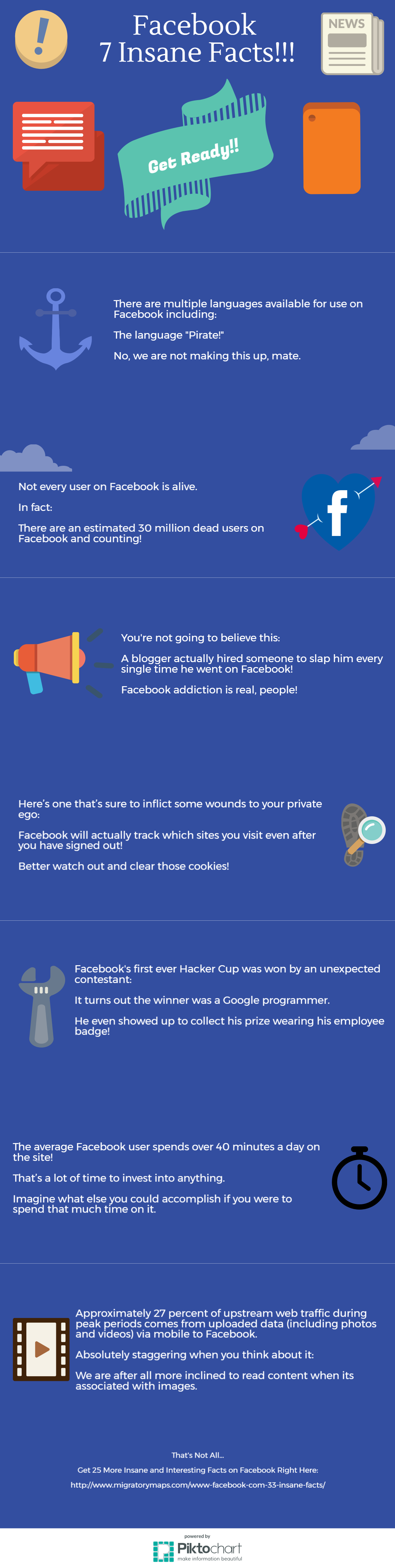 Facebook
7 Insane Facts!!!

NEWS

Get Ready!!

There are multiple languages available for use on Facebook including:

The language "Pirate!"

No, we are not making this up, mate.

Not every user on Facebook is alive.

In fact:

There are an estimated 30 million dead users on Facebook and counting!

f

You're not going to believe this:

A blogger actually hired someone to slap him every single time he went on Facebook!

Facebook addiction is real, people!

Here's one that's sure to inflict some wounds to your private ego:

Facebook will actually track which sites you visit even after you have signed out!

Better watch out and clear those cookies!

Facebook's first ever Hacker Cup was won by an unexpected contestant:

It turns out the winner was a Google programmer.

He even showed up to collect his prize wearing his employee badge!

The average Facebook user spends over 40 minutes a day on the site!

That's a lot of time to invest into anything.

Imagine what else you could accomplish if you were to spend that much time on it.

Approximately 27 percent of upstream web traffic during peak periods comes from uploaded data (including photos and videos) via mobile to Facebook.

Absolutely staggering when you think about it:

We are after all more inclined to read content when its associated with images.

That's Not All...

Get 25 More Insane and Interesting Facts on Facebook Right Here:

http://www.migratorymaps.com/www-facebook-com-33-insane-facts/

powered by
Piktochart
make information beautiful